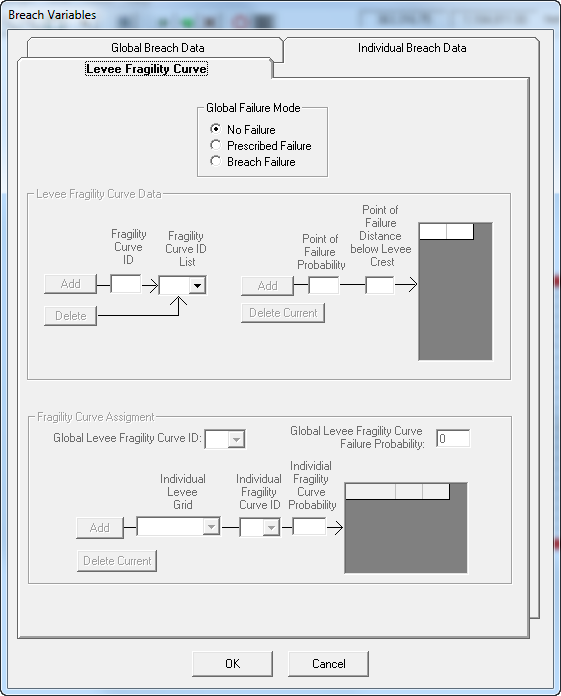 Breach Variables

Global Breach Data

Individual Breach Data

Levee Fragility Curve

Global Failure Mode
No Failure
Prescribed Failure
Breach Failure

Levee Fragility Curve Data

Fragility Curve ID

Fragility Curve ID List

Add

Delete

Point of Failure Probability

Point of Failure Distance below Levee Crest

Add

Delete Current

Fragility Curve Assigment

Global Levee Fragility Curve ID:

Global Levee Fragility Curve Failure Probability: 0

Individual Levee Grid

Individual Fragility Curve ID

Individial Fragility Curve Probability

Add

Delete Current

OK

Cancel