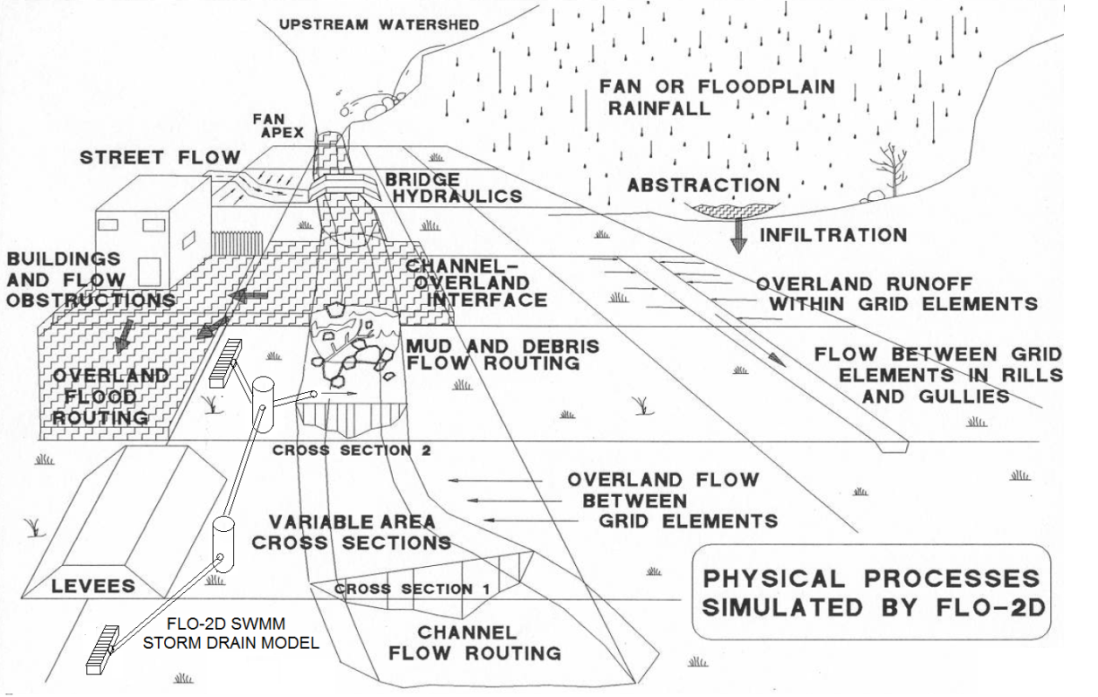 UPSTREAM WATERSHED

FAN OR FLOODPLAIN RAINFALL

FAN APEX

STREET FLOW

BRIDGE HYDRAULICS

ABSTRACTION

INFILTRATION

BUILDINGS AND FLOW OBSTRUCTIONS

CHANNEL-OVERLAND INTERFACE

OVERLAND RUNOFF WITHIN GRID ELEMENTS

MUD AND DEBRIS FLOW ROUTING

FLOW BETWEEN GRID ELEMENTS IN RILLS AND GULLIES

OVERLAND FLOOD ROUTING

CROSS SECTION 2

OVERLAND FLOW BETWEEN GRID ELEMENTS

VARIABLE AREA CROSS SECTIONS

LEVEES

CROSS SECTION 1

PHYSICAL PROCESSES SIMULATED BY FLO-2D

FLO-2D SWMM STORM DRAIN MODEL

CHANNEL FLOW ROUTING